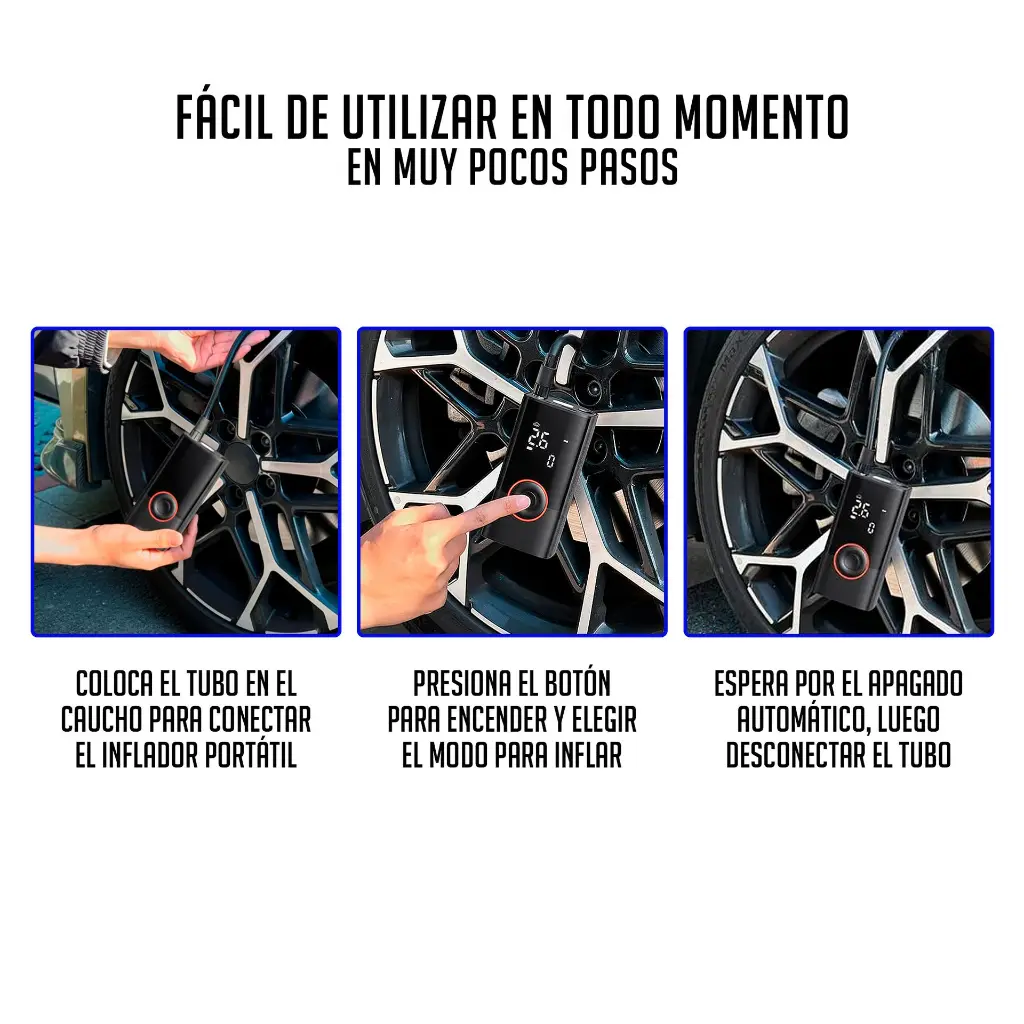 FÁCIL DE UTILIZAR EN TODO MOMENTO
EN MUY POCOS PASOS

COLOCA EL TUBO EN EL CAUCHO PARA CONECTAR EL INFLADOR PORTÁTIL

PRESIONA EL BOTÓN PARA ENCENDER Y ELEGIR EL MODO PARA INFLAR

ESPERA POR EL APAGADO AUTOMÁTICO, LUEGO DESCONECTAR EL TUBO